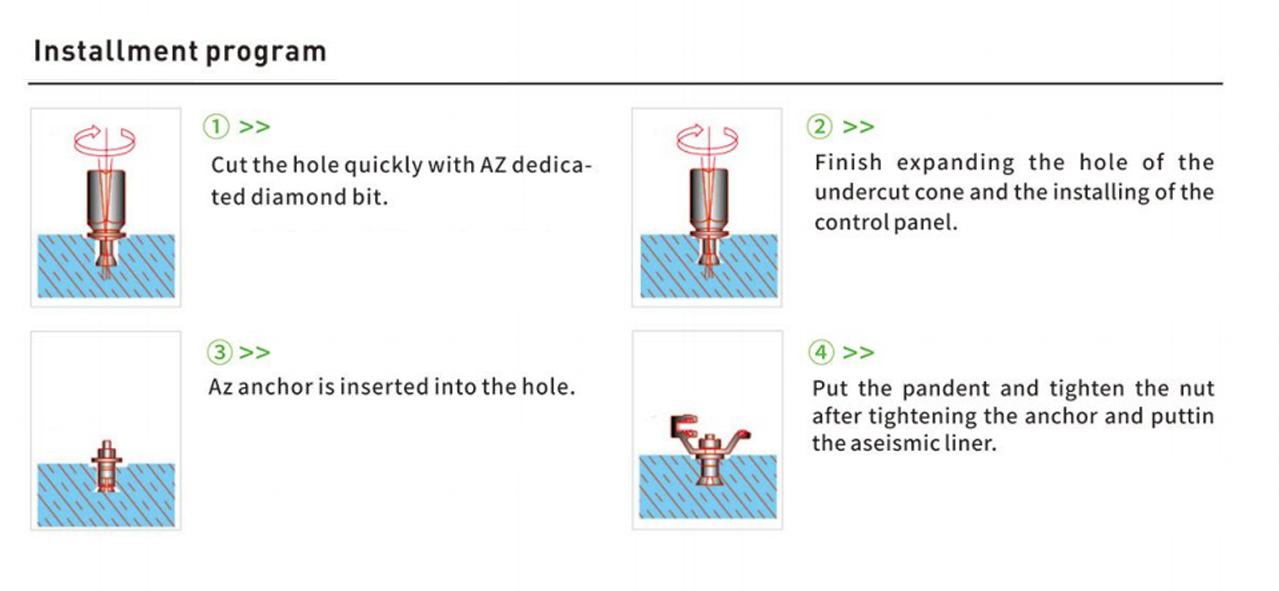 Installment program

① >>

Cut the hole quickly with AZ dedicated diamond bit.

② >>

Finish expanding the hole of the undercut cone and the installing of the control panel.

③ >>

Az anchor is inserted into the hole.

④ >>

Put the pandent and tighten the nut after tightening the anchor and puttin the aseismic liner.